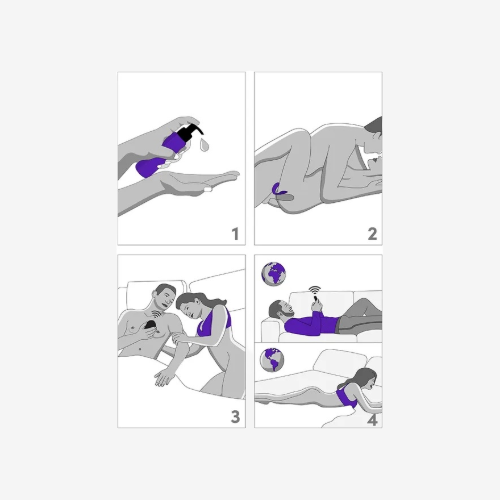 1

2

3

4